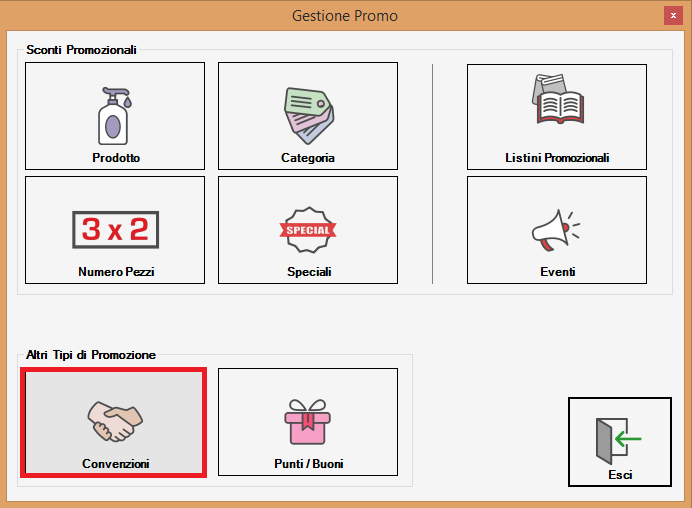 Gestione Promo

x

Sconti Promozionali

Prodotto

Categoria

Listini Promozionali

3 x 2

Numero Pezzi

SPECIAL

Speciali

Eventi

Altri Tipi di Promozione

Convenzioni

Punti / Buoni

Esci